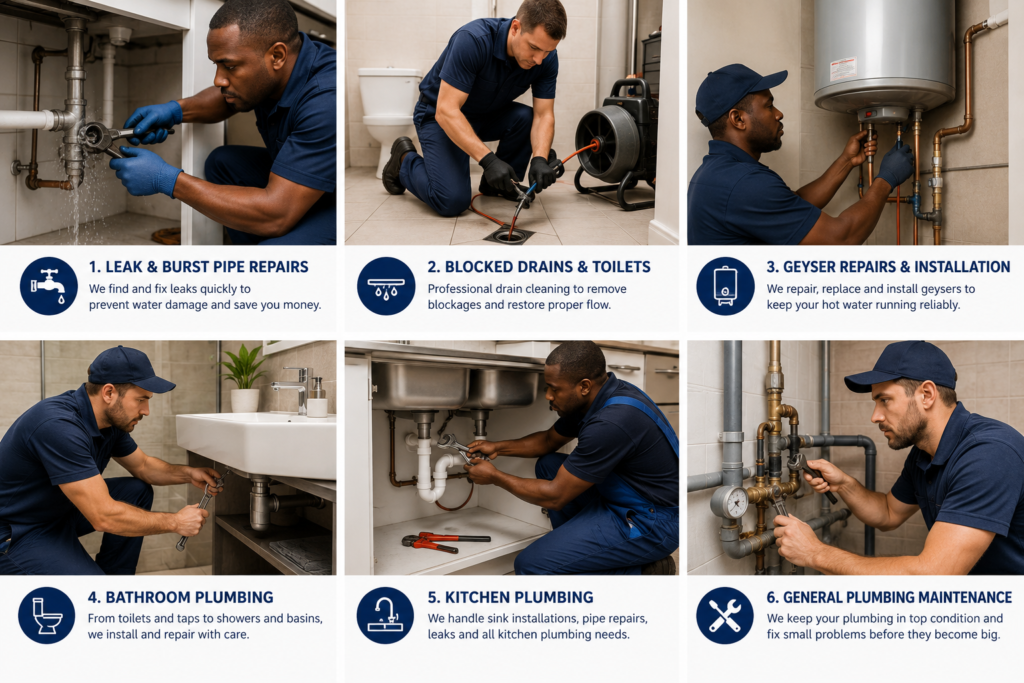 1. LEAK & BURST PIPE REPAIRS
We find and fix leaks quickly to prevent water damage and save you money.

2. BLOCKED DRAINS & TOILETS
Professional drain cleaning to remove blockages and restore proper flow.

3. GEYSER REPAIRS & INSTALLATION
We repair, replace and install geysers to keep your hot water running reliably.

4. BATHROOM PLUMBING
From toilets and taps to showers and basins, we install and repair with care.

5. KITCHEN PLUMBING
We handle sink installations, pipe repairs, leaks and all kitchen plumbing needs.

6. GENERAL PLUMBING MAINTENANCE
We keep your plumbing in top condition and fix small problems before they become big.